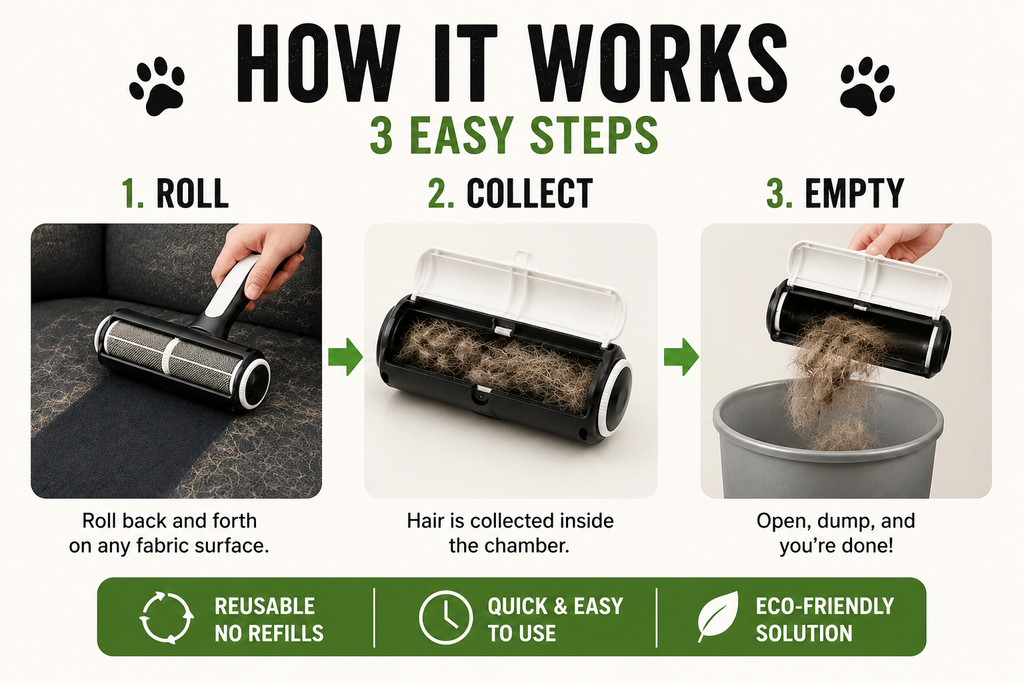 HOW IT WORKS

3 EASY STEPS

1. ROLL

Roll back and forth on any fabric surface.

2. COLLECT

Hair is collected inside the chamber.

3. EMPTY

Open, dump, and you're done!

REUSABLE NO REFILLS

QUICK & EASY TO USE

ECO-FRIENDLY SOLUTION